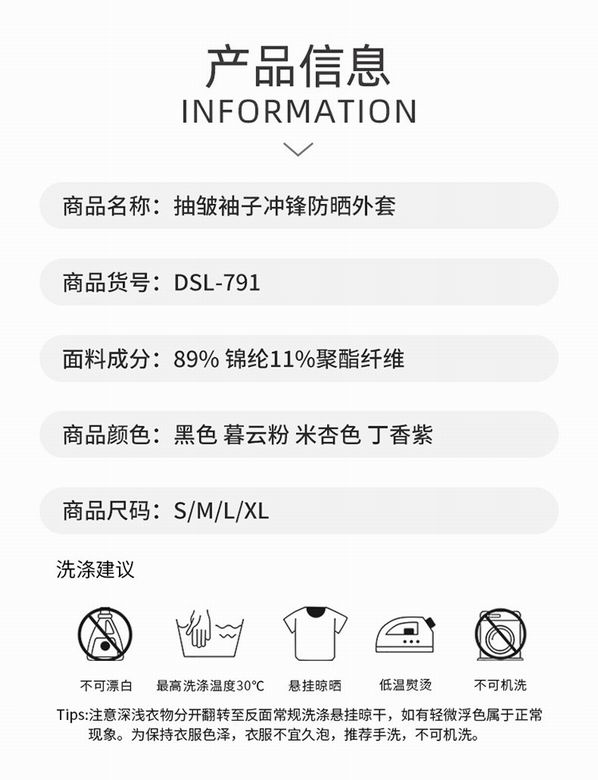 产品信息
INFORMATION

商品名称：抽皱袖子冲锋防晒外套

商品货号：DSL-791

面料成分：89% 锦纶11%聚酯纤维

商品颜色：黑色 暮云粉 米杏色 丁香紫

商品尺码：S/M/L/XL

洗涤建议

不可漂白 最高洗涤温度30°C 悬挂晾晒 低温熨烫 不可机洗

Tips:注意深浅衣物分开翻转至反面常规洗涤悬挂晾干，如有轻微浮色属于正常现象。为保持衣服色泽，衣服不宜久泡，推荐手洗，不可机洗。